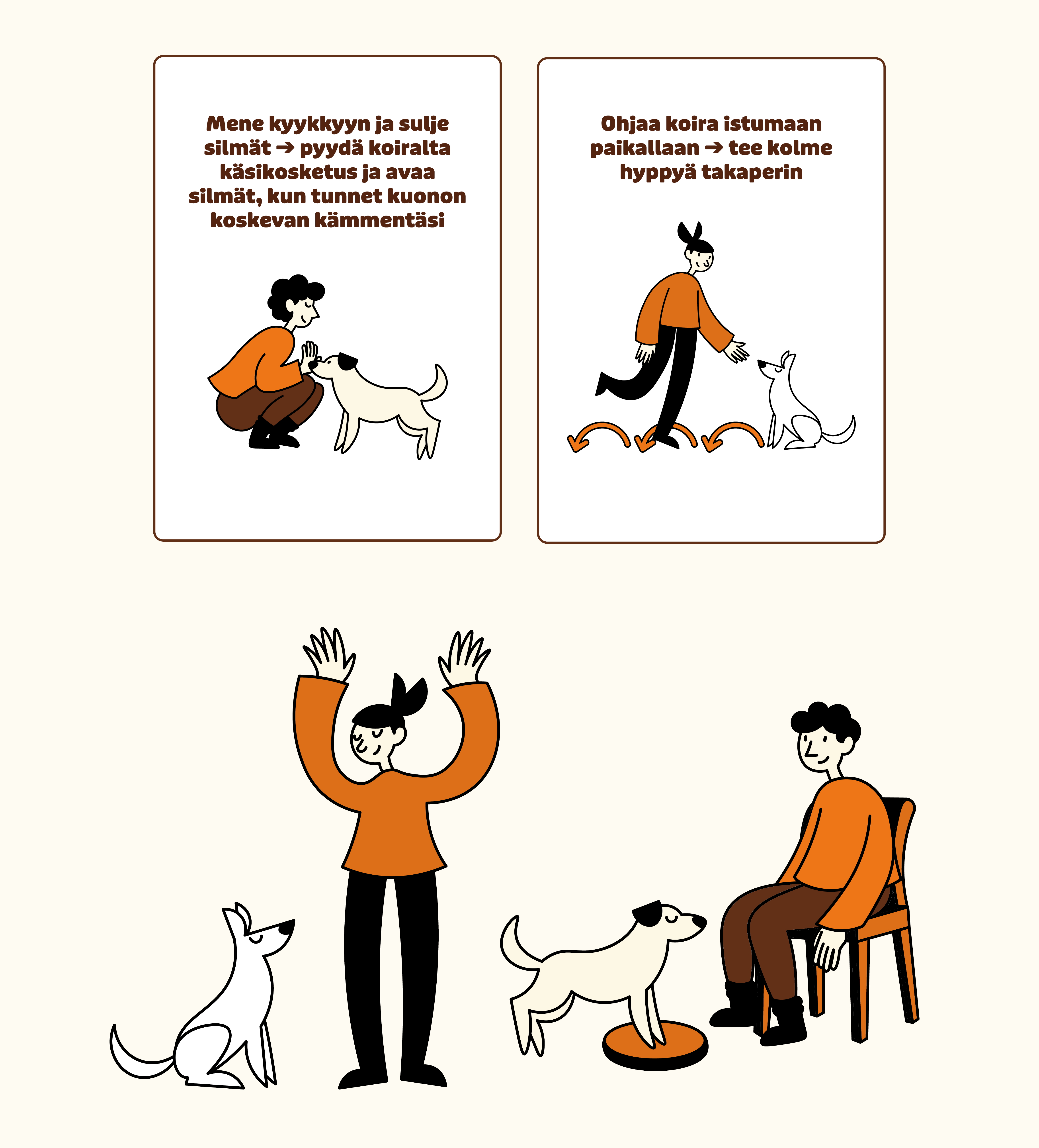 Mene kyykkyyn ja sulje silmät → pyydä koiralta käsikosketus ja avaa silmät, kun tunnet kuonon koskevan kämmentäsi

Ohjaa koira istumaan paikallaan → tee kolme hyppyä takaperin